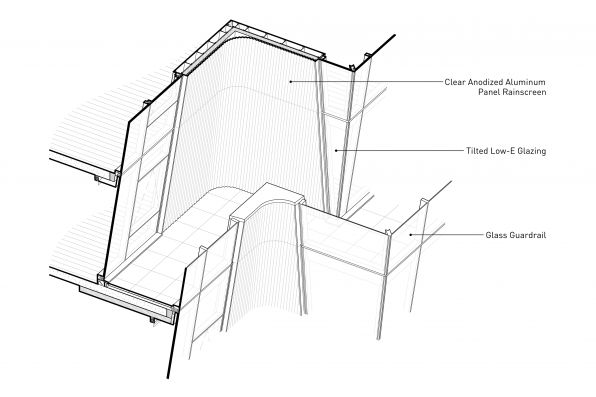 Clear Anodized Aluminum
Panel Rainscreen

Tilted Low-E Glazing

Glass Guardrail